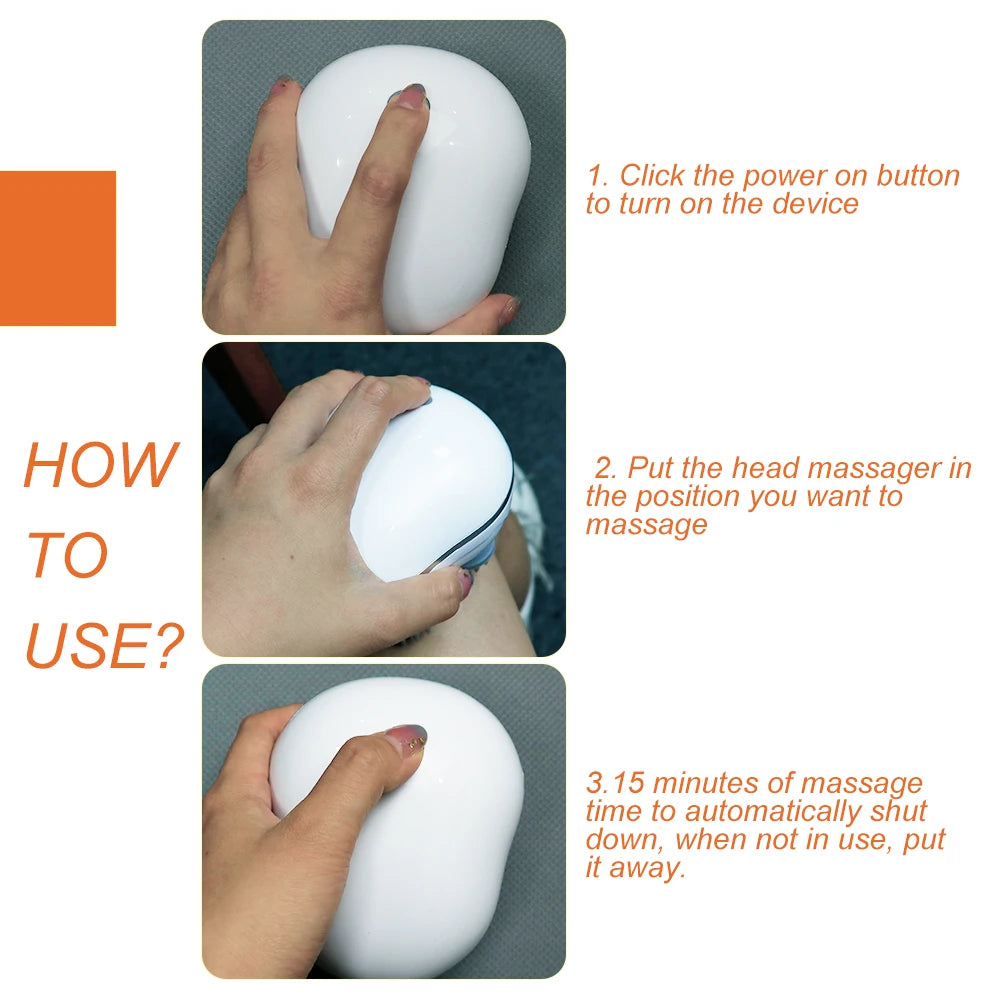 HOW
TO
USE?

1. Click the power on button to turn on the device

2. Put the head massager in the position you want to massage

3.15 minutes of massage time to automatically shut down, when not in use, put it away.